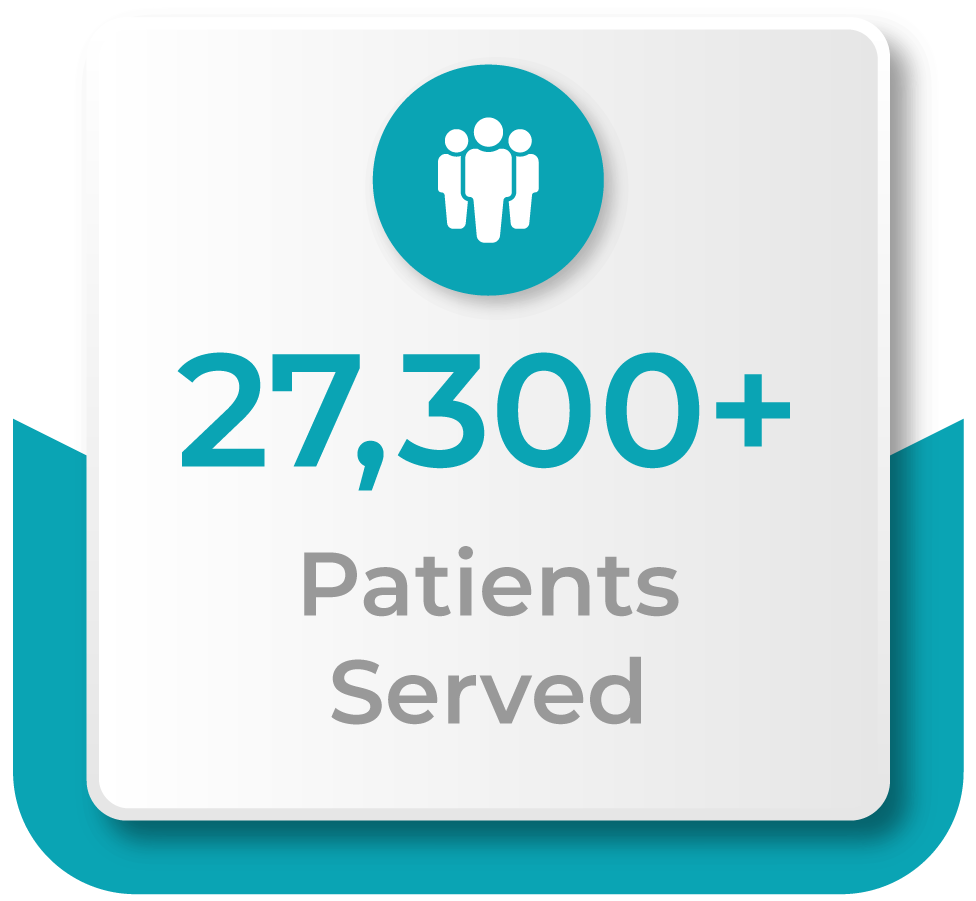 27,300+

Patients Served