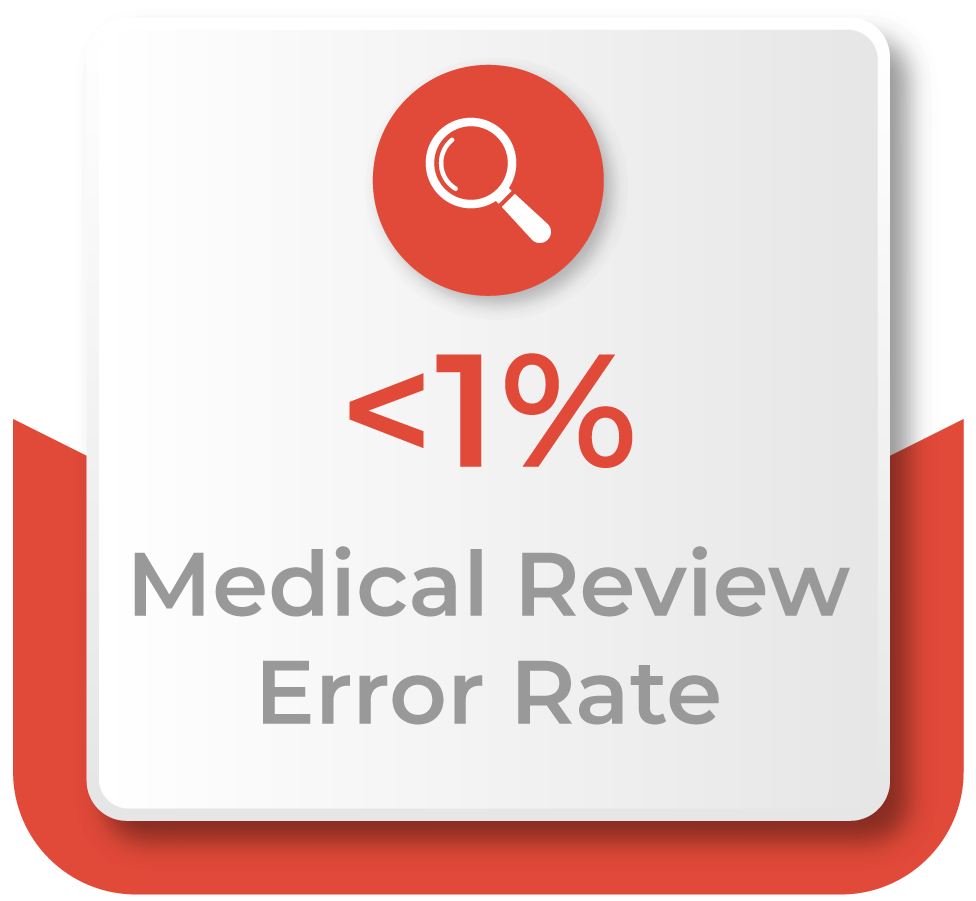 <1%

Medical Review Error Rate