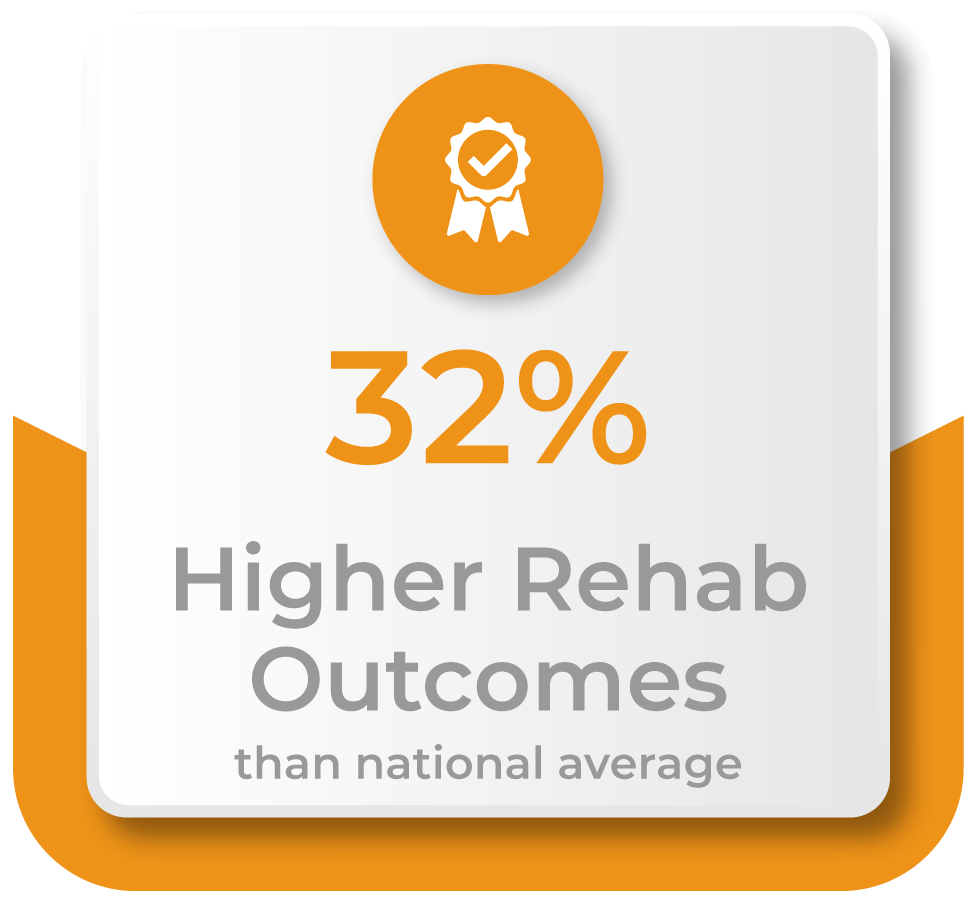 32%

Higher Rehab Outcomes

than national average